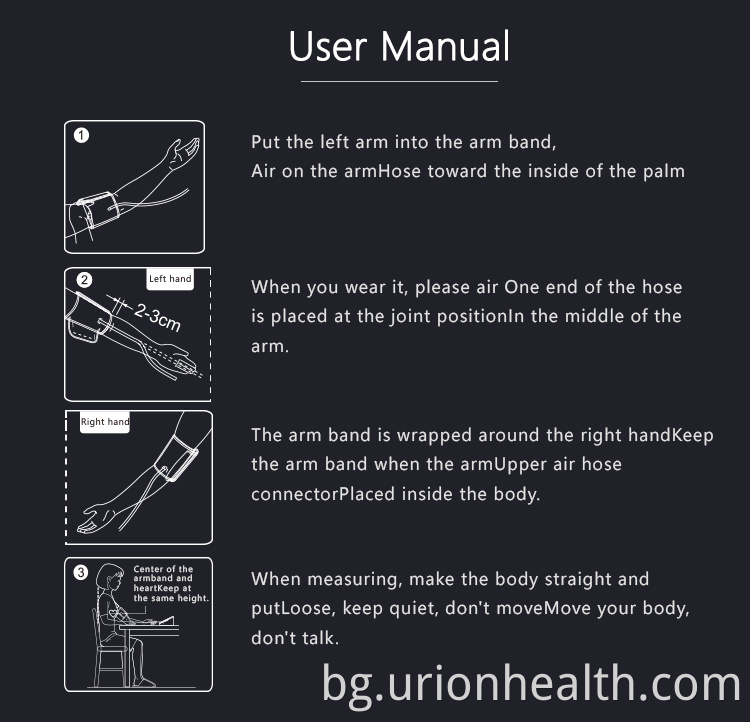 User Manual

1

Put the left arm into the arm band,
Air on the armHose toward the inside of the palm

2

Left hand

2-3cm

When you wear it, please air One end of the hose is placed at the joint positionIn the middle of the arm.

Right hand

The arm band is wrapped around the right handKeep the arm band when the armUpper air hose connectorPlaced inside the body.

3

Center of the armband and heartKeep at the same height.

When measuring, make the body straight and putLoose, keep quiet, don't moveMove your body, don't talk.

bg.urionhealth.com